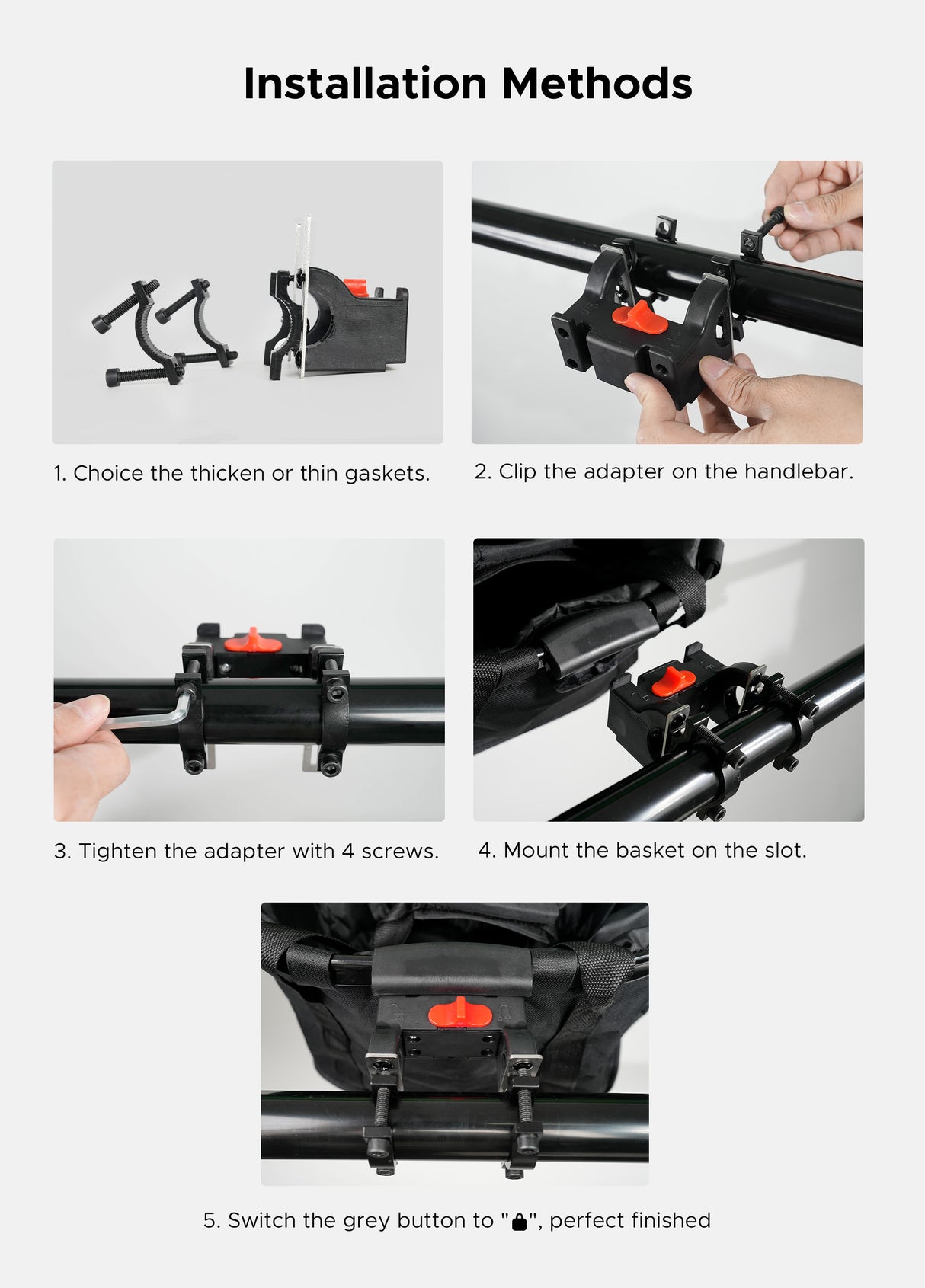 Installation Methods

1. Choice the thicken or thin gaskets.

2. Clip the adapter on the handlebar.

3. Tighten the adapter with 4 screws.

4. Mount the basket on the slot.

5. Switch the grey button to "🔒", perfect finished