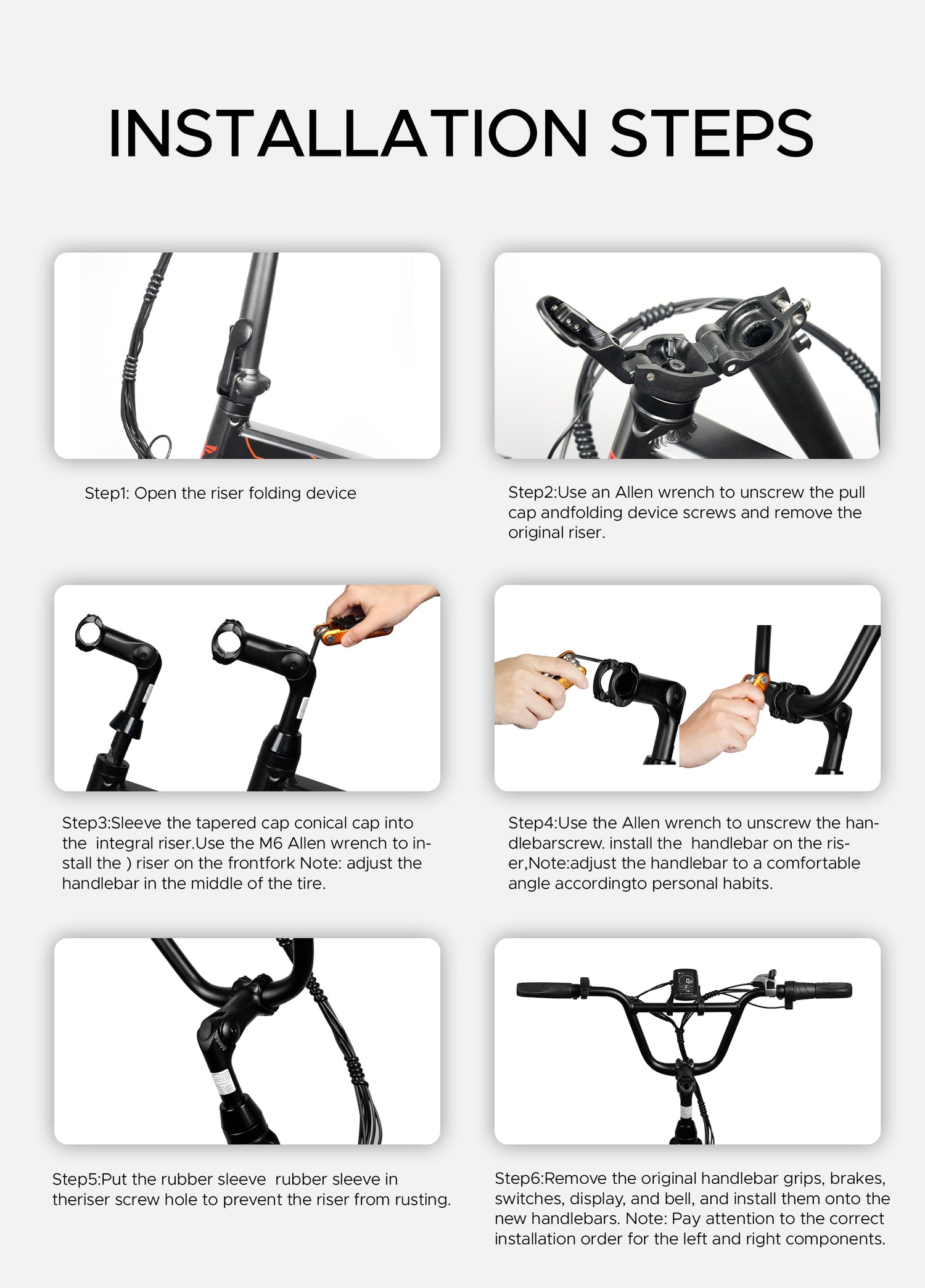 INSTALLATION STEPS

Step1: Open the riser folding device

Step2:Use an Allen wrench to unscrew the pull cap andfolding device screws and remove the original riser.

Step3:Sleeve the tapered cap conical cap into the integral riser.Use the M6 Allen wrench to install the ) riser on the frontfork Note: adjust the handlebar in the middle of the tire.

Step4:Use the Allen wrench to unscrew the handlebarscrew. install the handlebar on the riser,Note:adjust the handlebar to a comfortable angle accordingto personal habits.

Step5:Put the rubber sleeve rubber sleeve in theriser screw hole to prevent the riser from rusting.

Step6:Remove the original handlebar grips, brakes, switches, display, and bell, and install them onto the new handlebars. Note: Pay attention to the correct installation order for the left and right components.