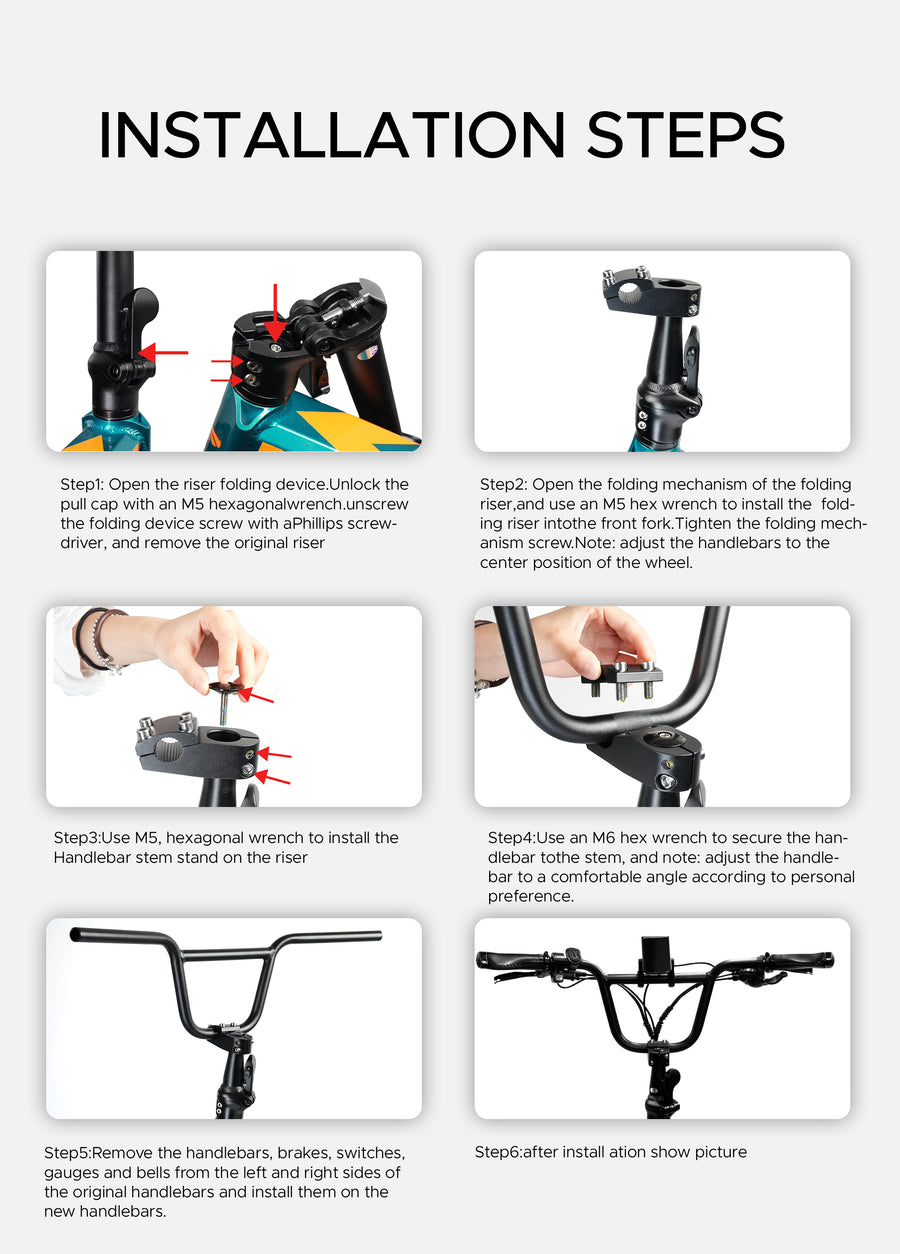 INSTALLATION STEPS

Step1: Open the riser folding device.Unlock the pull cap with an M5 hexagonalwrench.unscrew the folding device screw with aPhillips screwdriver, and remove the original riser

Step2: Open the folding mechanism of the folding riser,and use an M5 hex wrench to install the folding riser intothe front fork.Tighten the folding mechanism screw.Note: adjust the handlebars to the center position of the wheel.

Step3:Use M5, hexagonal wrench to install the Handlebar stem stand on the riser

Step4:Use an M6 hex wrench to secure the handlebar tothe stem, and note: adjust the handlebar to a comfortable angle according to personal preference.

Step5:Remove the handlebars, brakes, switches, gauges and bells from the left and right sides of the original handlebars and install them on the new handlebars.

Step6:after install ation show picture